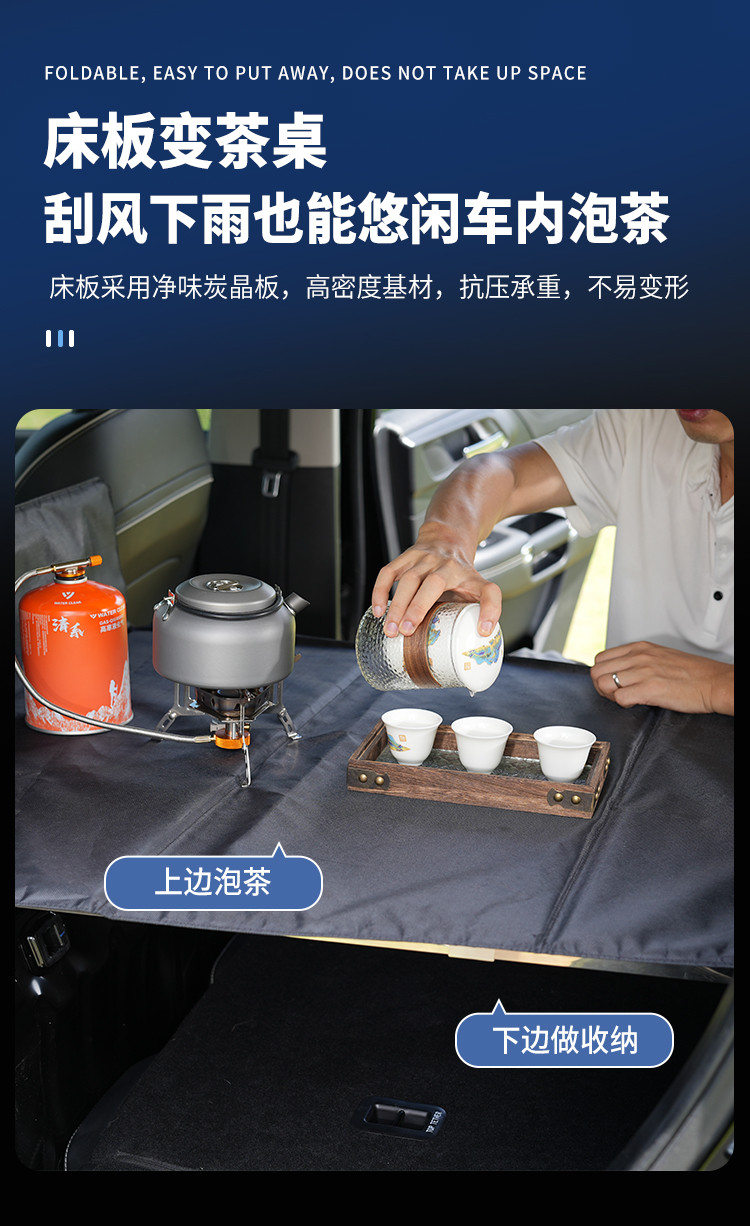 FOLDABLE, EASY TO PUT AWAY, DOES NOT TAKE UP SPACE

床板变茶桌
刮风下雨也能悠闲车内泡茶

床板采用净味炭晶板，高密度基材，抗压承重，不易变形

WATER CLEAR
清系

上边泡茶

下边做收纳