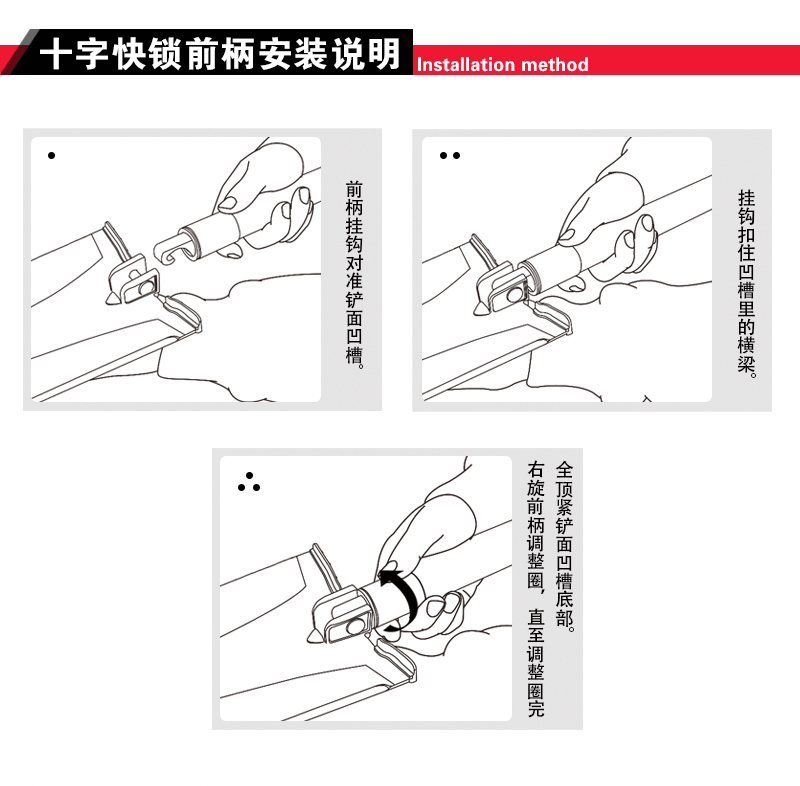 十字快锁前柄安装说明 Installation method

前柄挂钩对准铲面凹槽。

挂钩扣住凹槽里的横梁。

右旋前柄调整圈，直至调整圈完全顶紧铲面凹槽底部。