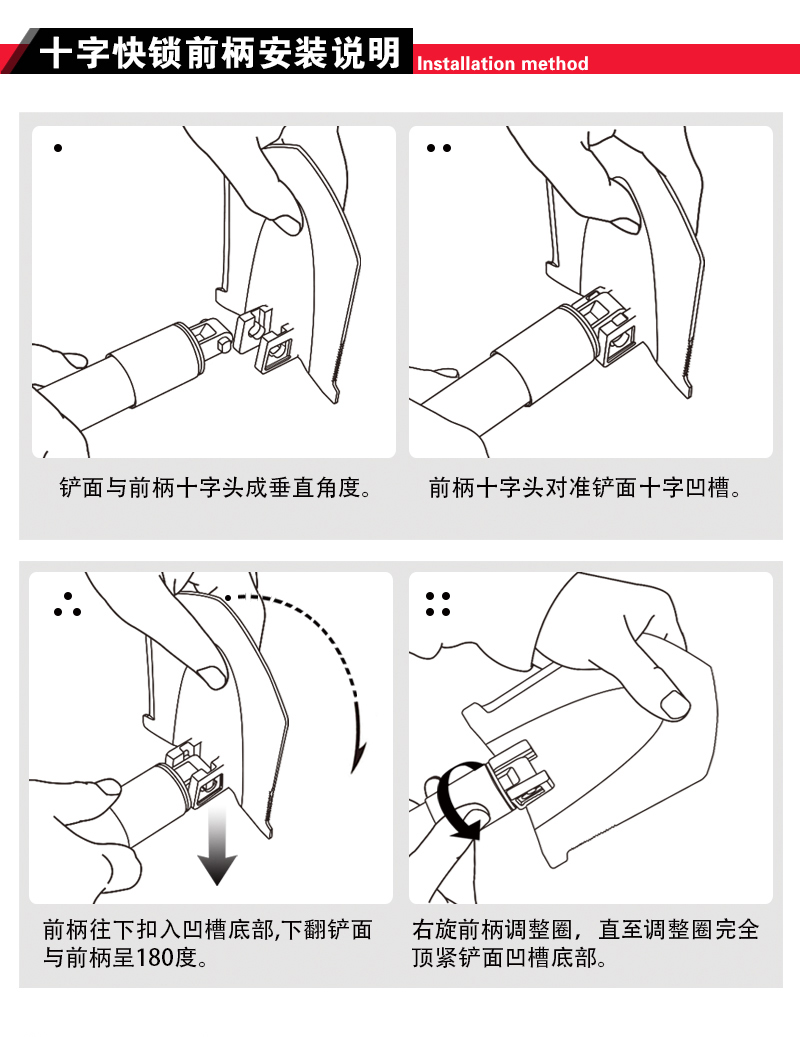 十字快锁前柄安装说明 Installation method

铲面与前柄十字头成垂直角度。

前柄十字头对准铲面十字凹槽。

前柄往下扣入凹槽底部,下翻铲面与前柄呈180度。

右旋前柄调整圈，直至调整圈完全顶紧铲面凹槽底部。